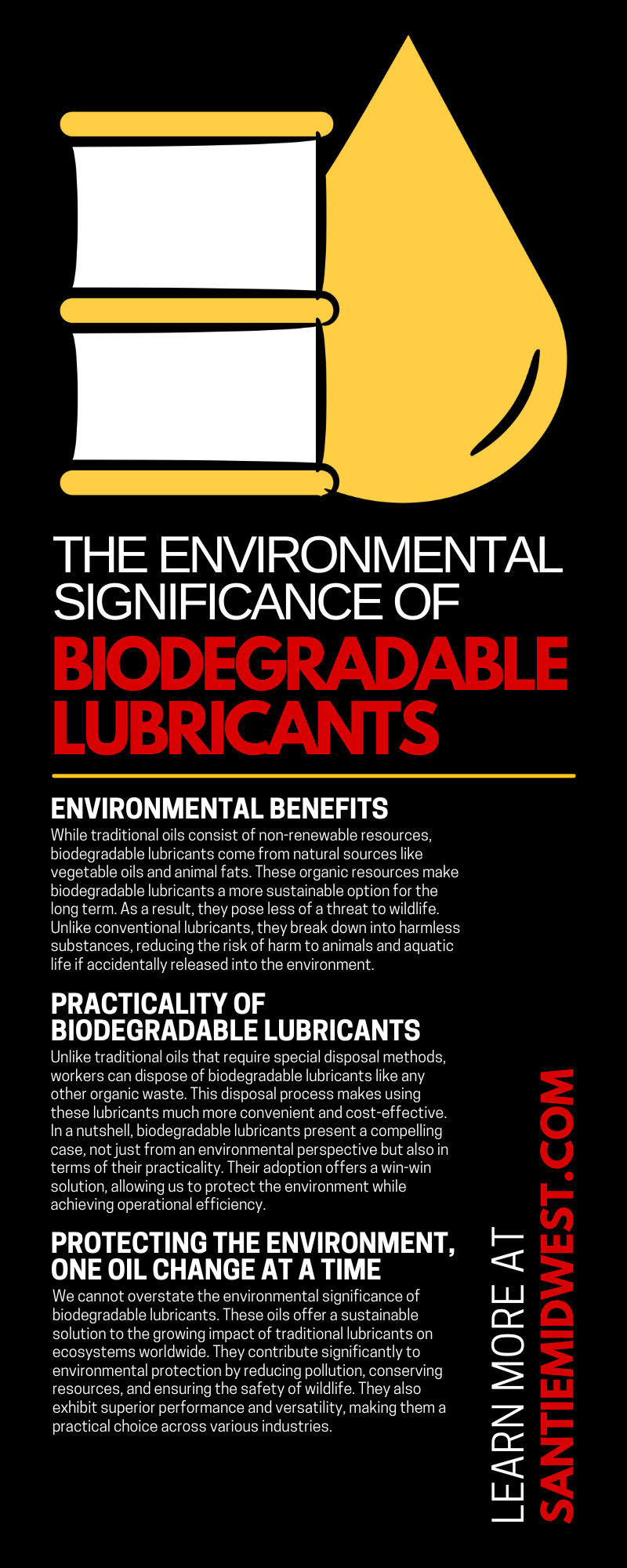 THE ENVIRONMENTAL SIGNIFICANCE OF BIODEGRADABLE LUBRICANTS

ENVIRONMENTAL BENEFITS

While traditional oils consist of non-renewable resources, biodegradable lubricants come from natural sources like vegetable oils and animal fats. These organic resources make biodegradable lubricants a more sustainable option for the long term. As a result, they pose less of a threat to wildlife. Unlike conventional lubricants, they break down into harmless substances, reducing the risk of harm to animals and aquatic life if accidentally released into the environment.

PRACTICALITY OF BIODEGRADABLE LUBRICANTS

Unlike traditional oils that require special disposal methods, workers can dispose of biodegradable lubricants like any other organic waste. This disposal process makes using these lubricants much more convenient and cost-effective. In a nutshell, biodegradable lubricants present a compelling case, not just from an environmental perspective but also in terms of their practicality. Their adoption offers a win-win solution, allowing us to protect the environment while achieving operational efficiency.

PROTECTING THE ENVIRONMENT, ONE OIL CHANGE AT A TIME

We cannot overstate the environmental significance of biodegradable lubricants. These oils offer a sustainable solution to the growing impact of traditional lubricants on ecosystems worldwide. They contribute significantly to environmental protection by reducing pollution, conserving resources, and ensuring the safety of wildlife. They also exhibit superior performance and versatility, making them a practical choice across various industries.

LEARN MORE AT SANTIEMIDWEST.COM