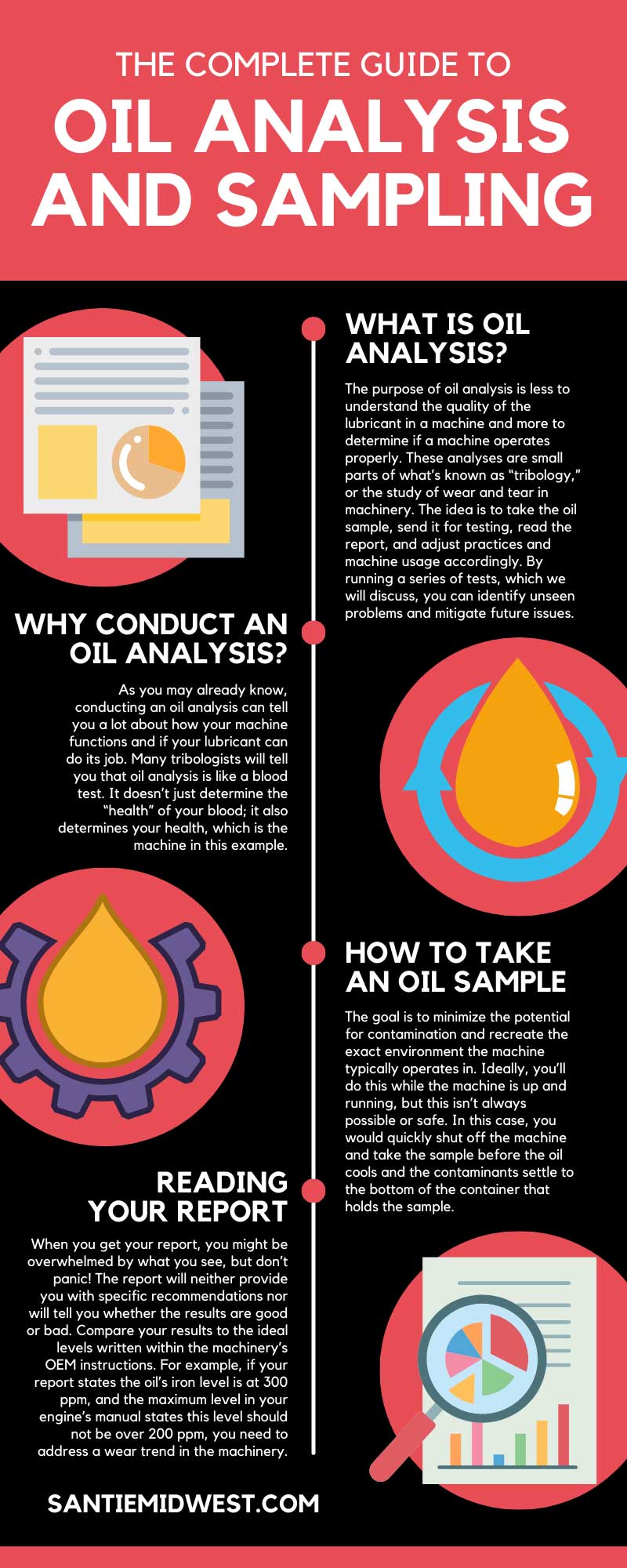 THE COMPLETE GUIDE TO
OIL ANALYSIS AND SAMPLING

WHAT IS OIL ANALYSIS?

The purpose of oil analysis is less to understand the quality of the lubricant in a machine and more to determine if a machine operates properly. These analyses are small parts of what's known as "tribology," or the study of wear and tear in machinery. The idea is to take the oil sample, send it for testing, read the report, and adjust practices and machine usage accordingly. By running a series of tests, which we will discuss, you can identify unseen problems and mitigate future issues.

WHY CONDUCT AN OIL ANALYSIS?

As you may already know, conducting an oil analysis can tell you a lot about how your machine functions and if your lubricant can do its job. Many tribologists will tell you that oil analysis is like a blood test. It doesn't just determine the "health" of your blood; it also determines your health, which is the machine in this example.

HOW TO TAKE AN OIL SAMPLE

The goal is to minimize the potential for contamination and recreate the exact environment the machine typically operates in. Ideally, you'll do this while the machine is up and running, but this isn't always possible or safe. In this case, you would quickly shut off the machine and take the sample before the oil cools and the contaminants settle to the bottom of the container that holds the sample.

READING YOUR REPORT

When you get your report, you might be overwhelmed by what you see, but don't panic! The report will neither provide you with specific recommendations nor will tell you whether the results are good or bad. Compare your results to the ideal levels written within the machinery's OEM instructions. For example, if your report states the oil's iron level is at 300 ppm, and the maximum level in your engine's manual states this level should not be over 200 ppm, you need to address a wear trend in the machinery.

SANTIEMIDWEST.COM