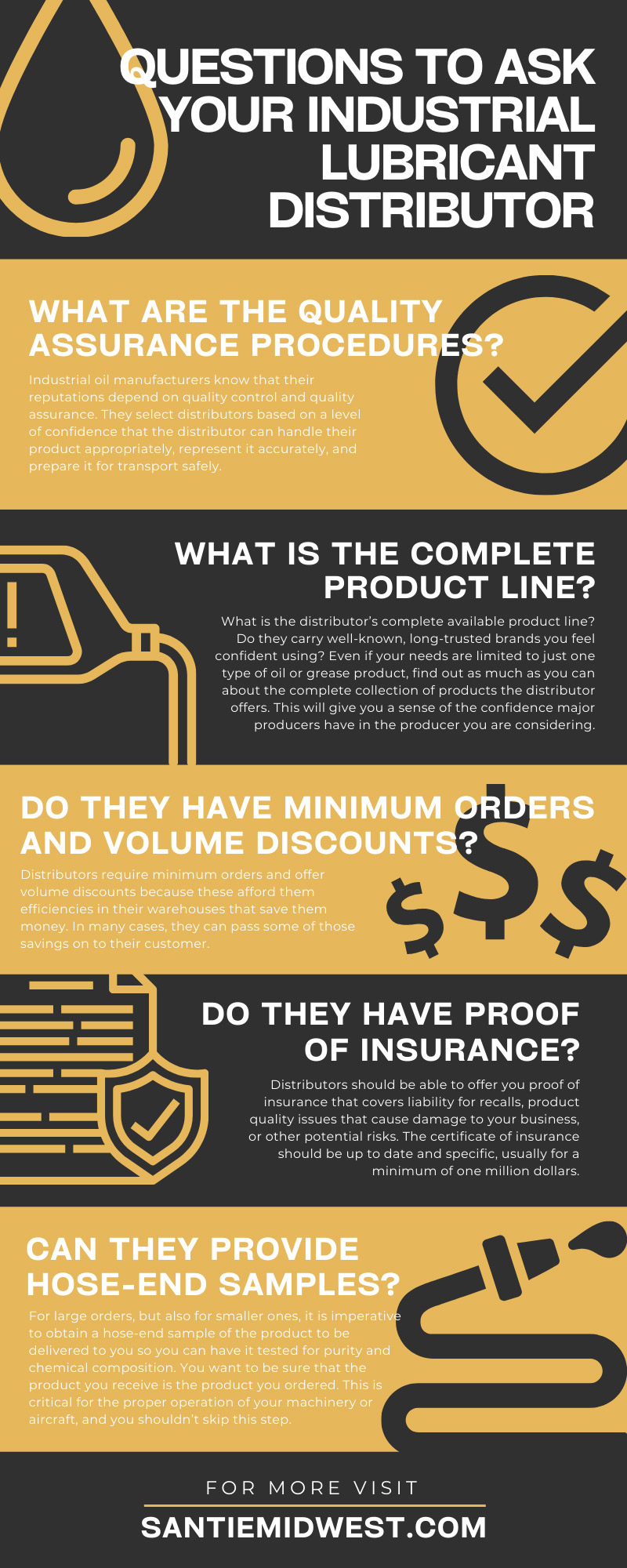 QUESTIONS TO ASK YOUR INDUSTRIAL LUBRICANT DISTRIBUTOR

WHAT ARE THE QUALITY ASSURANCE PROCEDURES?

Industrial oil manufacturers know that their reputations depend on quality control and quality assurance. They select distributors based on a level of confidence that the distributor can handle their product appropriately, represent it accurately, and prepare it for transport safely.

WHAT IS THE COMPLETE PRODUCT LINE?

What is the distributor's complete available product line? Do they carry well-known, long-trusted brands you feel confident using? Even if your needs are limited to just one type of oil or grease product, find out as much as you can about the complete collection of products the distributor offers. This will give you a sense of the confidence major producers have in the producer you are considering.

DO THEY HAVE MINIMUM ORDERS AND VOLUME DISCOUNTS?

Distributors require minimum orders and offer volume discounts because these afford them efficiencies in their warehouses that save them money. In many cases, they can pass some of those savings on to their customer.

DO THEY HAVE PROOF OF INSURANCE?

Distributors should be able to offer you proof of insurance that covers liability for recalls, product quality issues that cause damage to your business, or other potential risks. The certificate of insurance should be up to date and specific, usually for a minimum of one million dollars.

CAN THEY PROVIDE HOSE-END SAMPLES?

For large orders, but also for smaller ones, it is imperative to obtain a hose-end sample of the product to be delivered to you so you can have it tested for purity and chemical composition. You want to be sure that the product you receive is the product you ordered. This is critical for the proper operation of your machinery or aircraft, and you shouldn't skip this step.

FOR MORE VISIT
SANTIEMIDWEST.COM